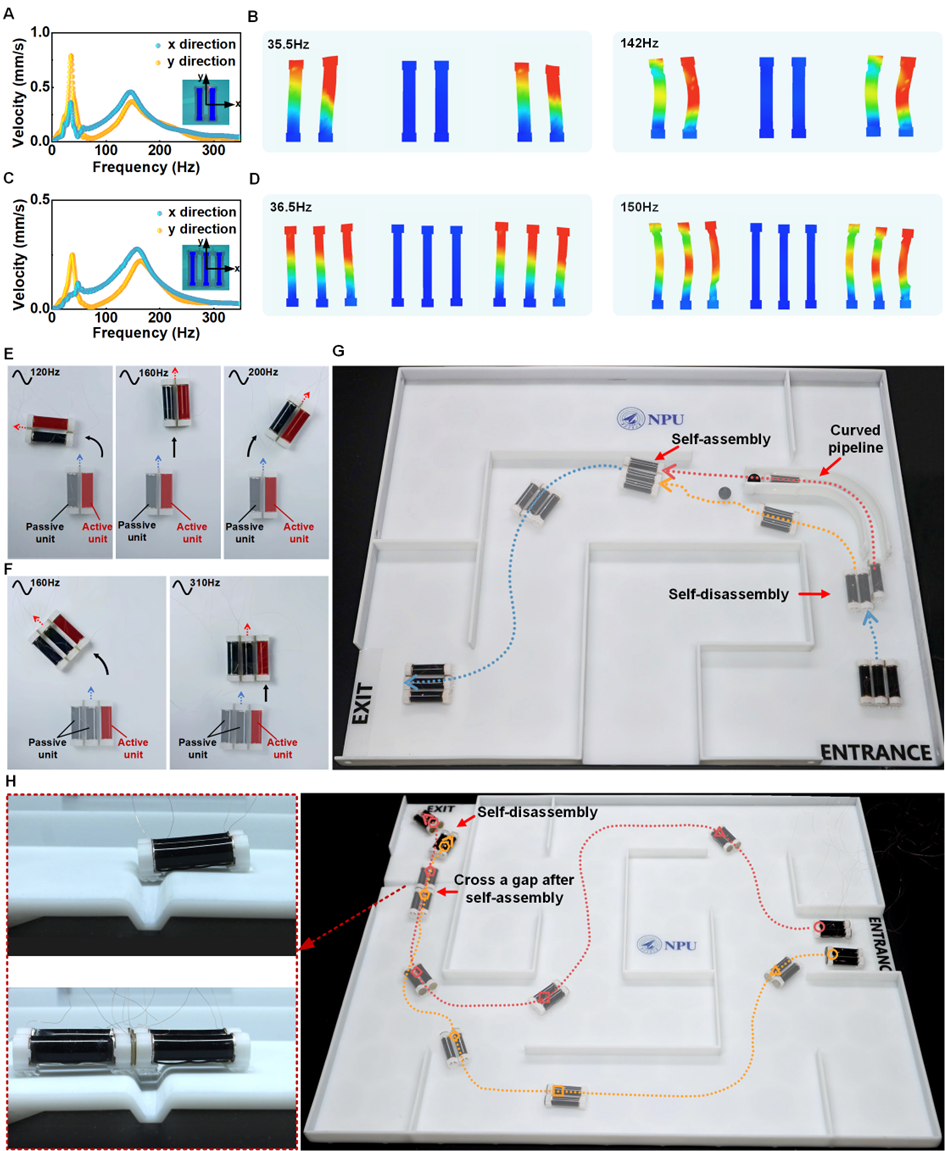 A

Velocity (mm/s)
1.0
0.5
0.0
0 100 200 300
Frequency (Hz)
x direction
y direction
y
x

B

35.5Hz

142Hz

C

Velocity (mm/s)
0.5
0.0
0 100 200 300
Frequency (Hz)
x direction
y direction
y
x

D

36.5Hz

150Hz

E

120Hz
Passive unit
Active unit

160Hz
Passive unit
Active unit

200Hz
Passive unit
Active unit

F

160Hz
Passive unit
Active unit

310Hz
Passive unit
Active unit

G

NPU
Self-assembly
Curved pipeline
Self-disassembly
EXIT
ENTRANCE

H

EXIT
Self-disassembly
Cross a gap after self-assembly
NPU
ENTRANC